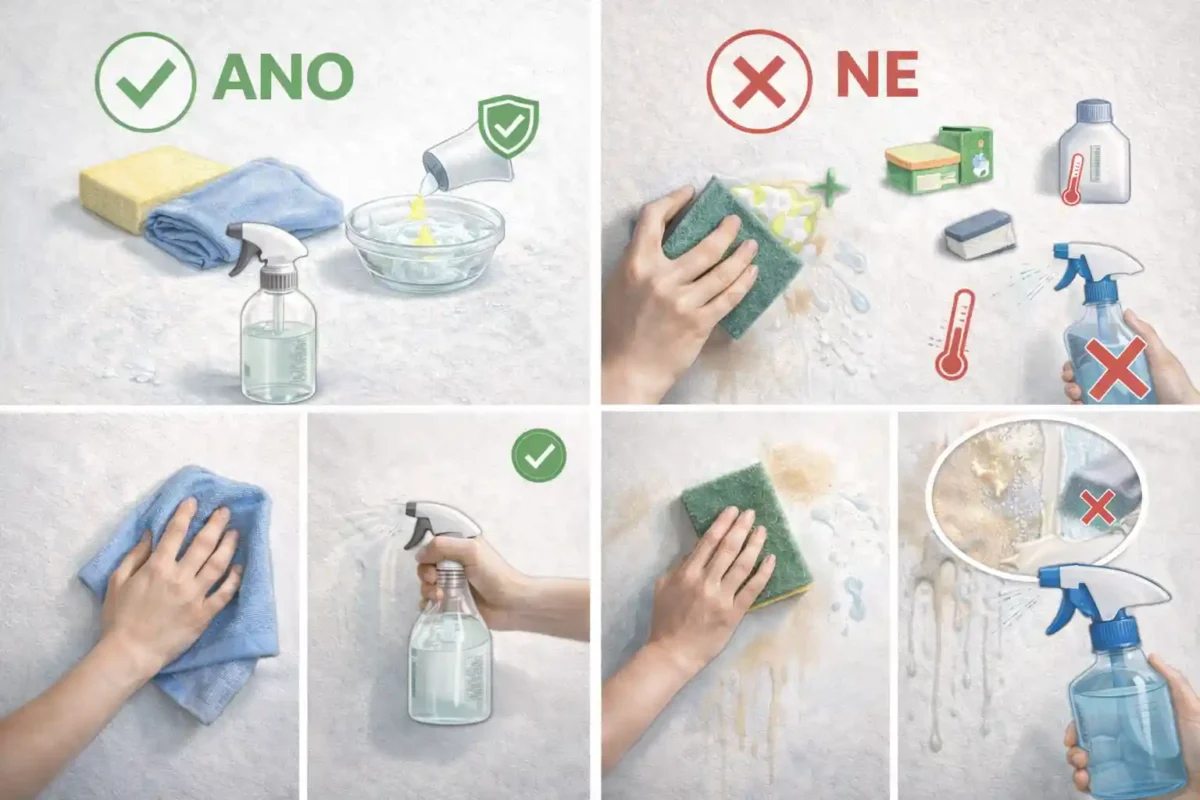 ANO

NE