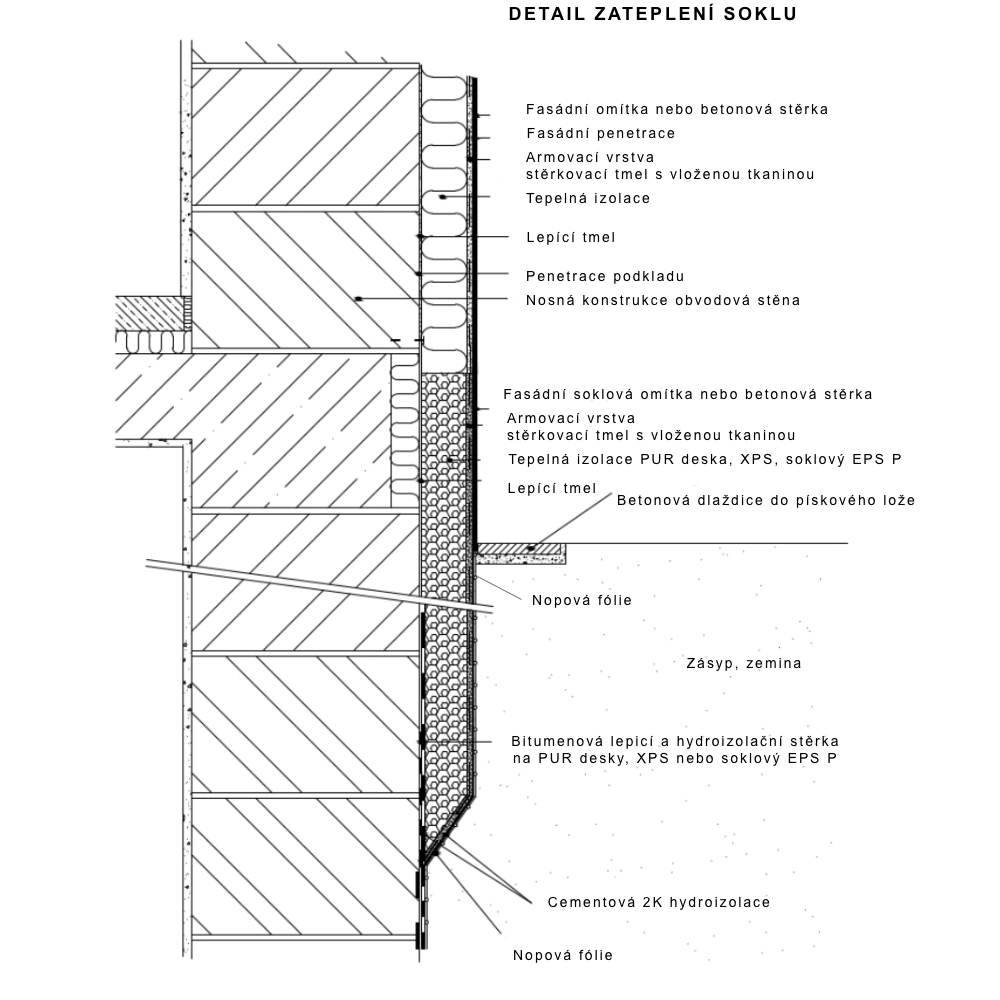 DETAIL ZATEPLENÍ SOKLU

Fasádní omítka nebo betonová stěrka
Fasádní penetrace
Armovací vrstva
stěrkovací tmel s vloženou tkaninou
Tepelná izolace
Lepící tmel
Penetrace podkladu
Nosná konstrukce obvodová stěna

Fasádní soklová omítka nebo betonová stěrka
Armovací vrstva
stěrkovací tmel s vloženou tkaninou
Tepelná izolace PUR deska, XPS, soklový EPS P
Lepící tmel
Betonová dlaždice do pískového lože

Nopová fólie

Zásyp, zemina

Bitumenová lepicí a hydroizolační stěrka
na PUR desky, XPS nebo soklový EPS P

Cementová 2K hydroizolace

Nopová fólie