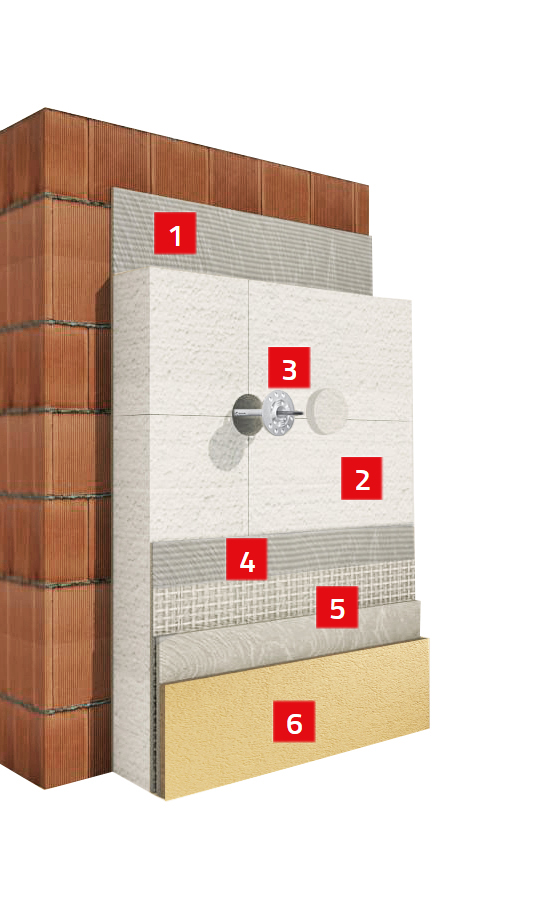 1
3
2
4
5
6