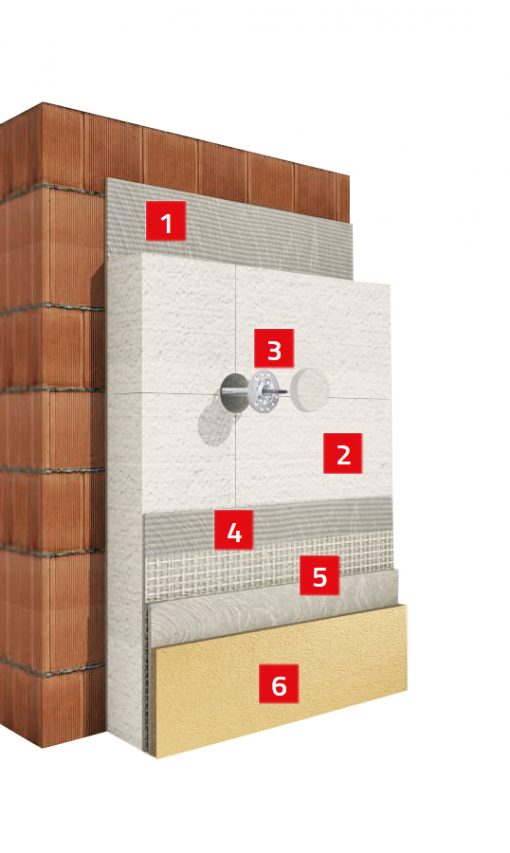 1
3
2
4
5
6