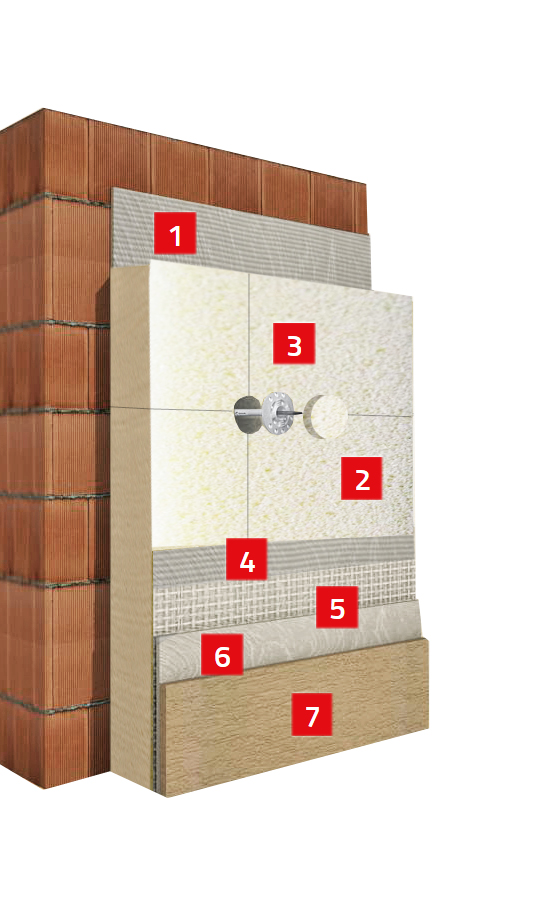 1
3
2
4
5
6
7